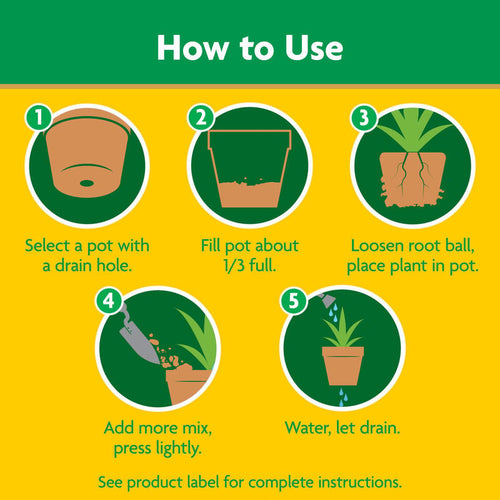 How to Use

1
Select a pot with a drain hole.

2
Fill pot about 1/3 full.

3
Loosen root ball, place plant in pot.

4
Add more mix, press lightly.

5
Water, let drain.

See product label for complete instructions.